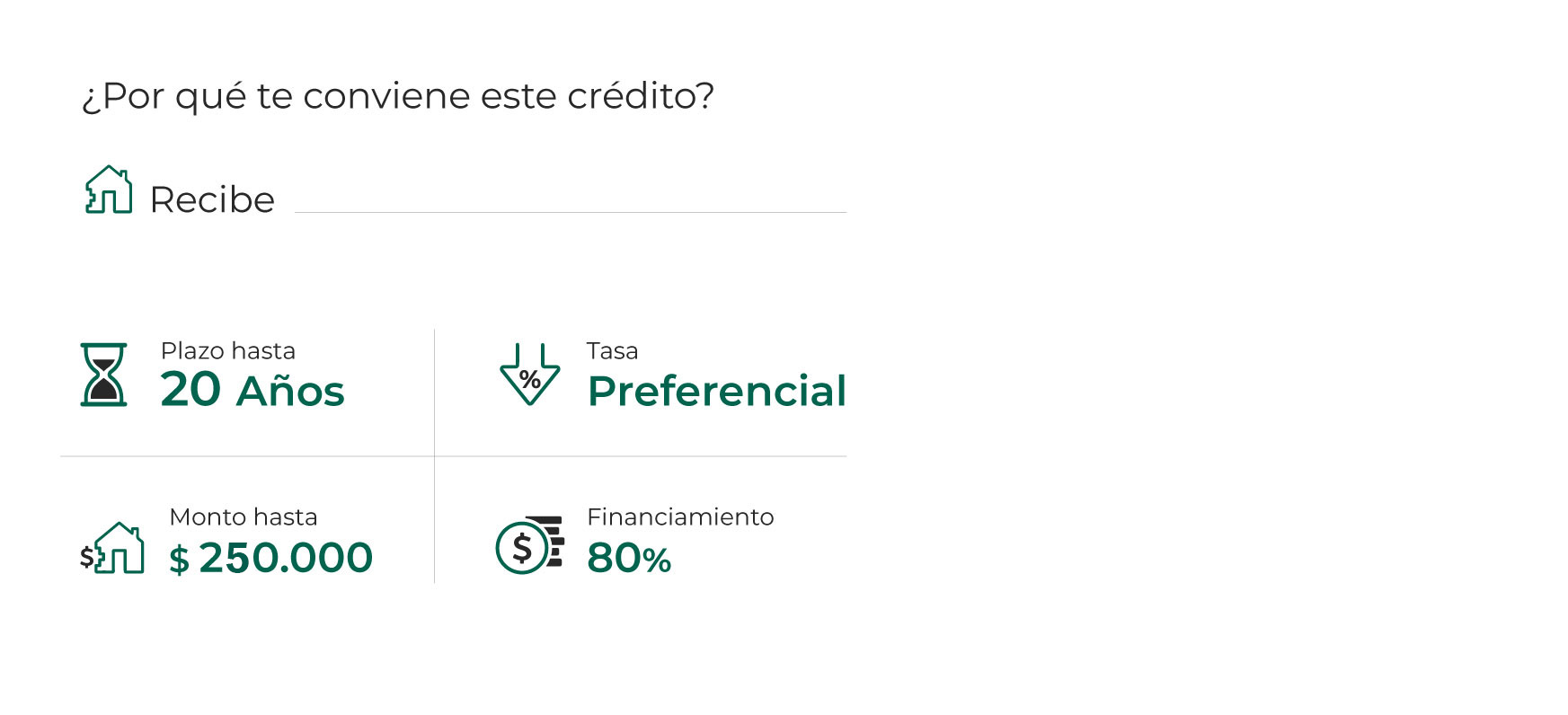 ¿Por qué te conviene este crédito?

Recibe

Plazo hasta
20 Años

Tasa
Preferencial

Monto hasta
$ 250.000

Financiamiento
80%